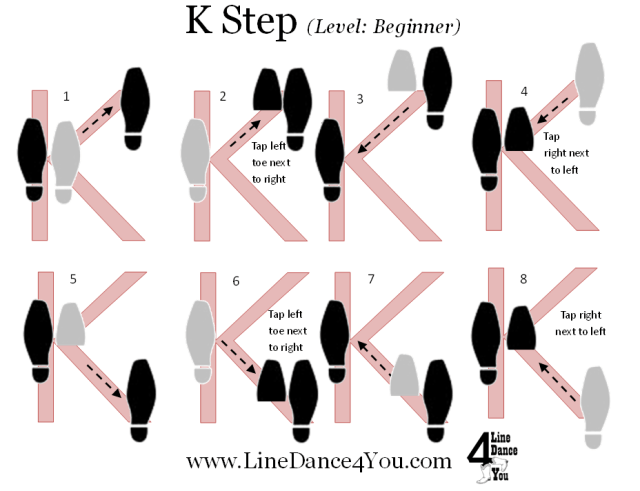 K Step (Level: Beginner)

1

2

Tap left toe next to right

3

4

Tap right next to left

5

6

Tap left toe next to right

7

8

Tap right next to left

www.LineDance4You.com

4 Line Dance You