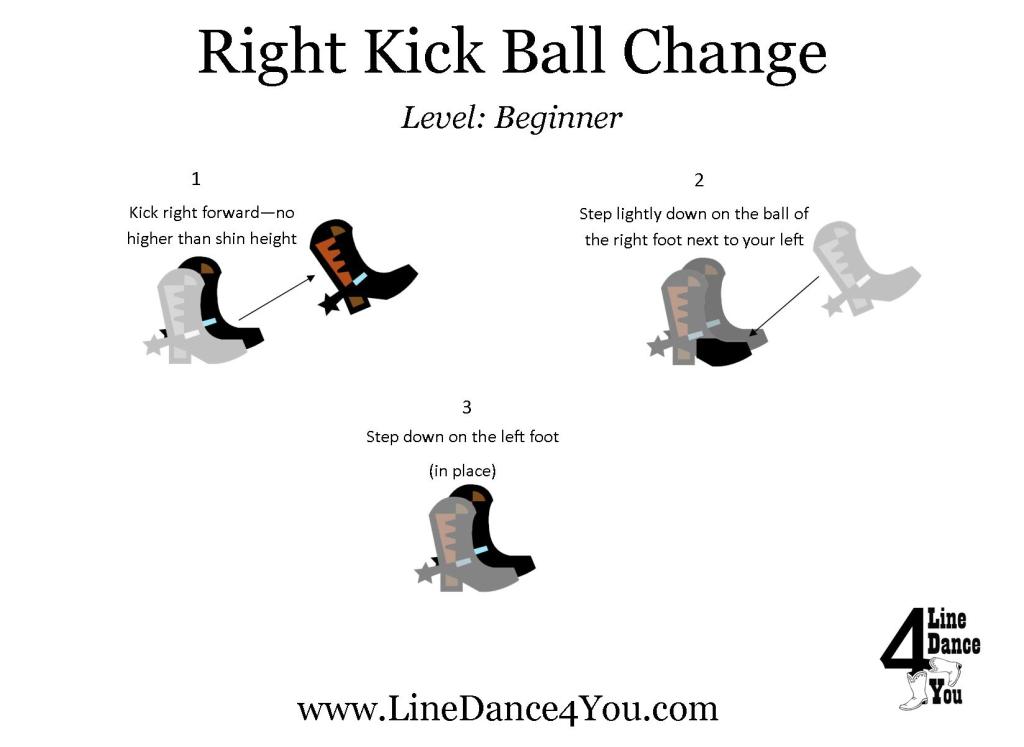 Right Kick Ball Change

Level: Beginner

1

Kick right forward—no higher than shin height

2

Step lightly down on the ball of the right foot next to your left

3

Step down on the left foot

(in place)

4 Line Dance You

www.LineDance4You.com